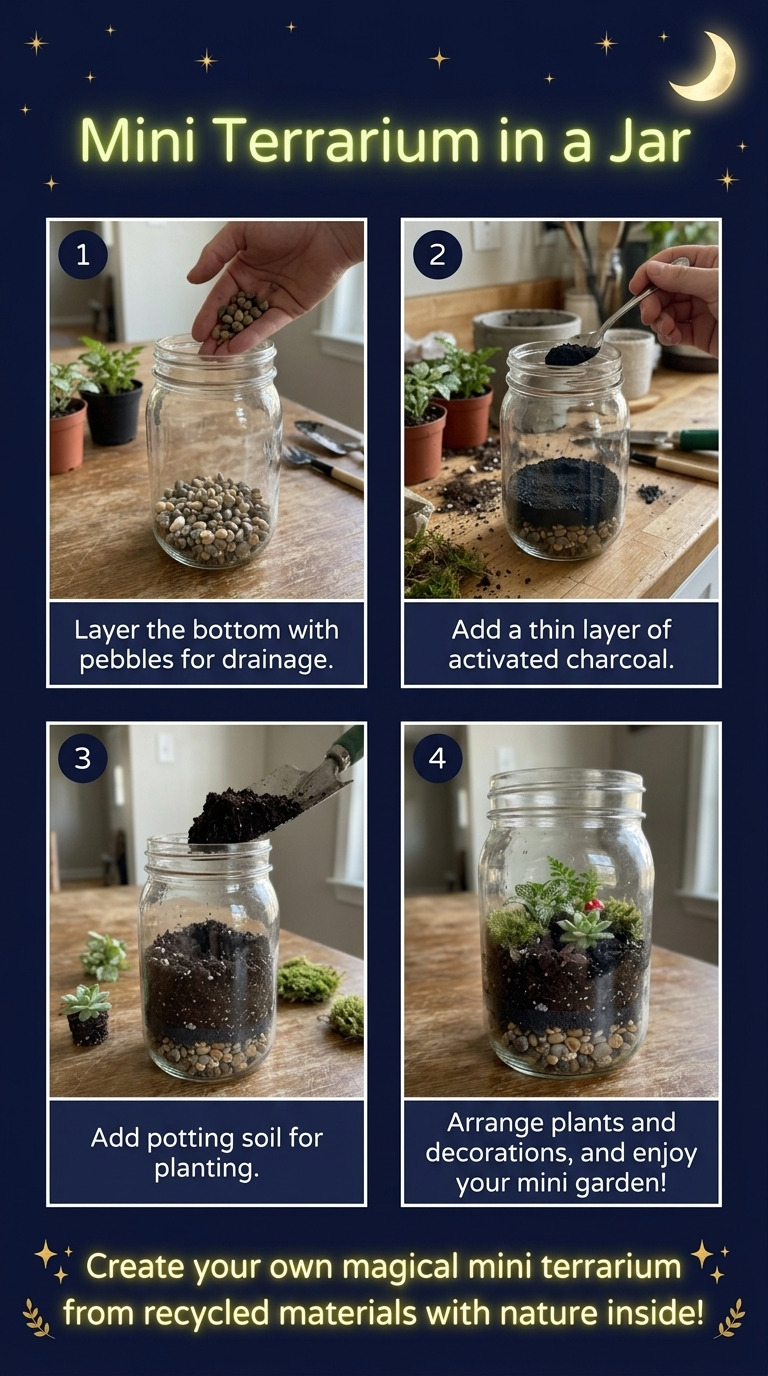 Mini Terrarium in a Jar

1

Layer the bottom with pebbles for drainage.

2

Add a thin layer of activated charcoal.

3

Add potting soil for planting.

4

Arrange plants and decorations, and enjoy your mini garden!

Create your own magical mini terrarium from recycled materials with nature inside!