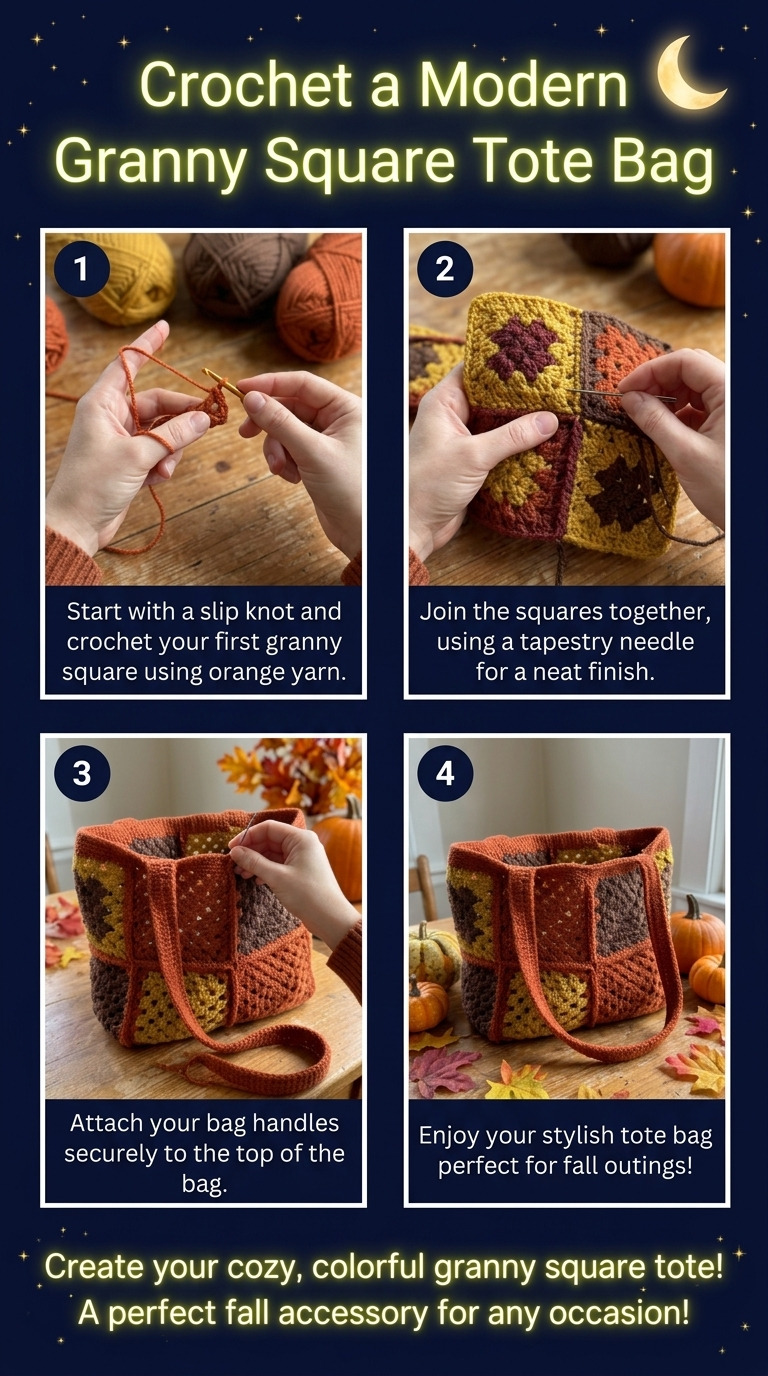 Crochet a Modern Granny Square Tote Bag

1

Start with a slip knot and crochet your first granny square using orange yarn.

2

Join the squares together, using a tapestry needle for a neat finish.

3

Attach your bag handles securely to the top of the bag.

4

Enjoy your stylish tote bag perfect for fall outings!

Create your cozy, colorful granny square tote! A perfect fall accessory for any occasion!